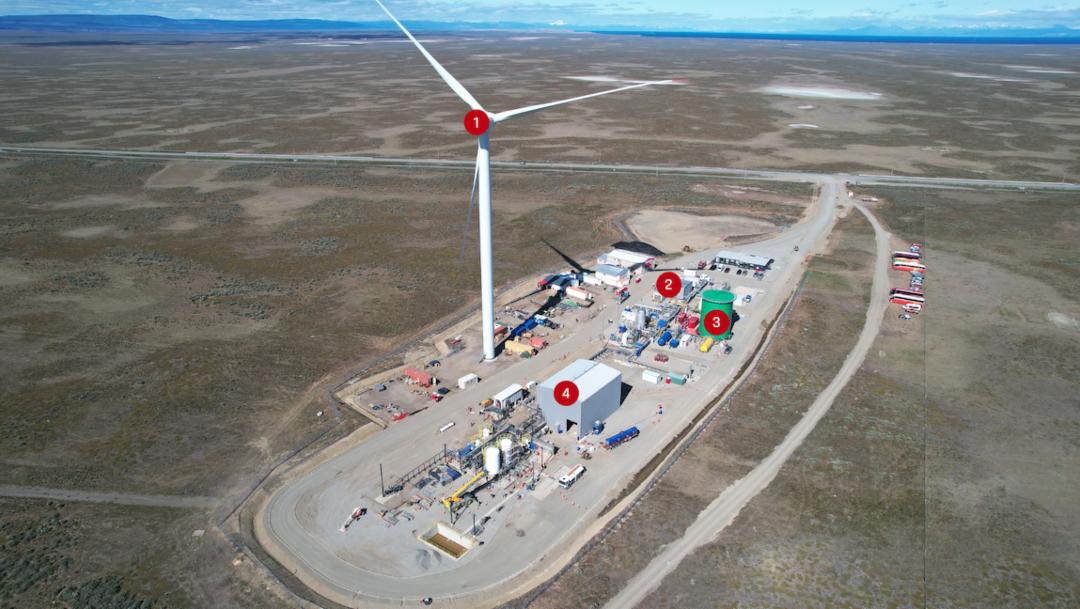 1
2
3
4